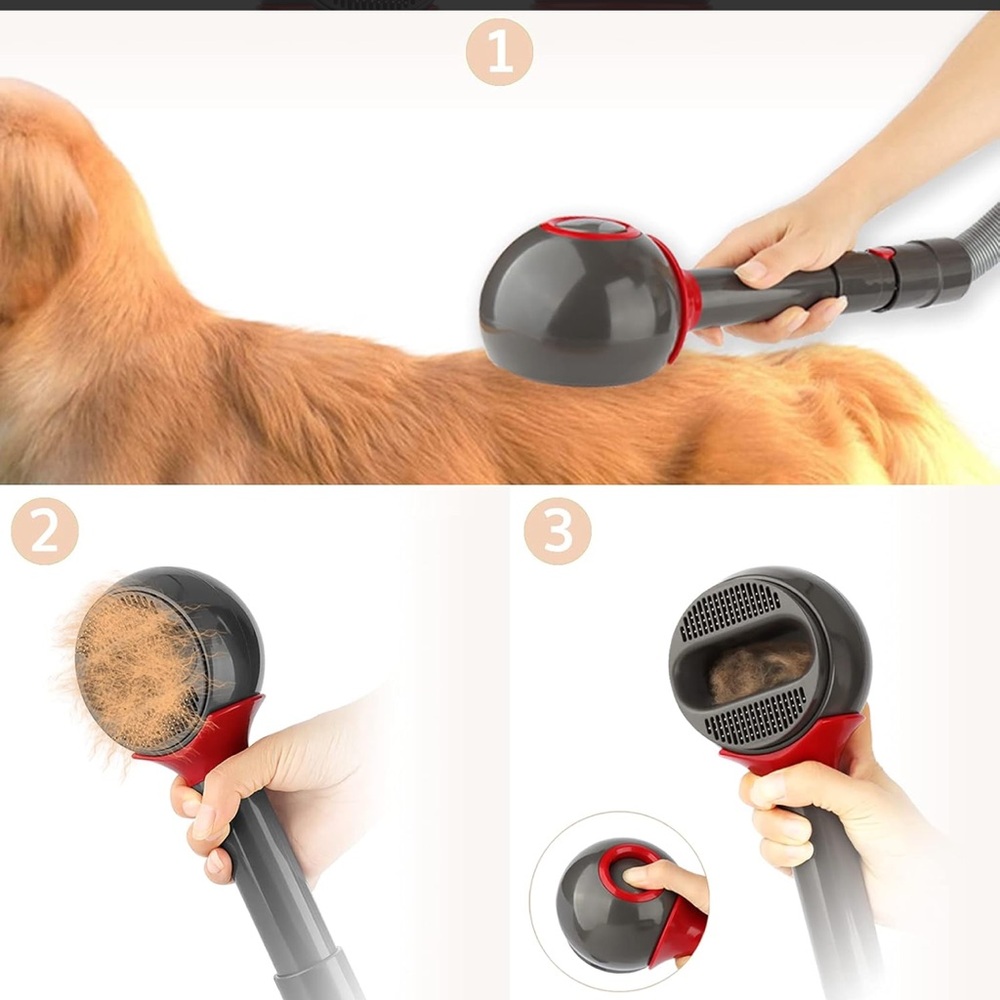 1

2

3